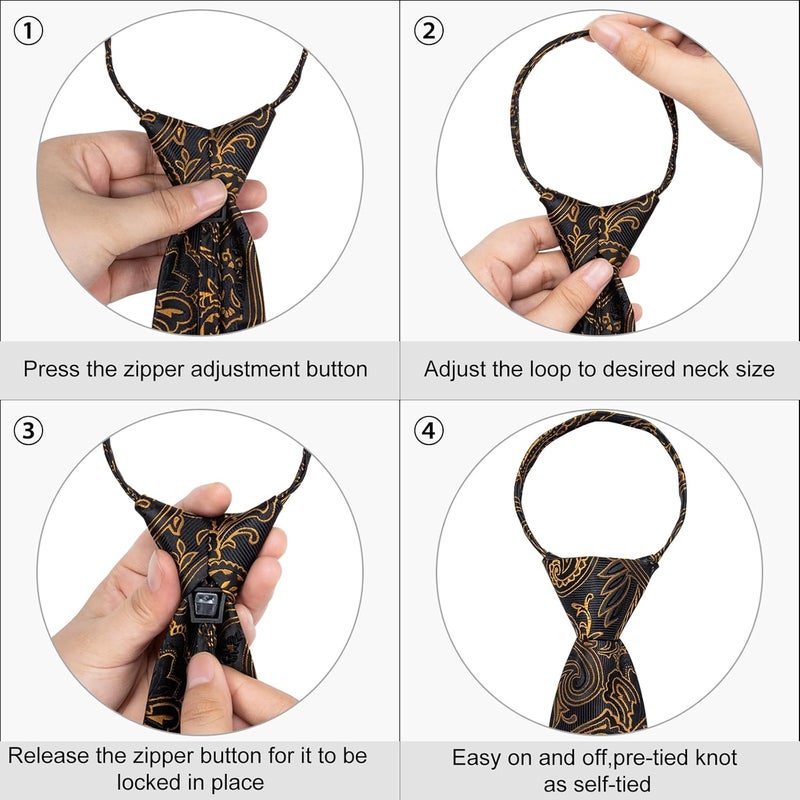 ①

Press the zipper adjustment button

②

Adjust the loop to desired neck size

③

Release the zipper button for it to be locked in place

④

Easy on and off,pre-tied knot as self-tied